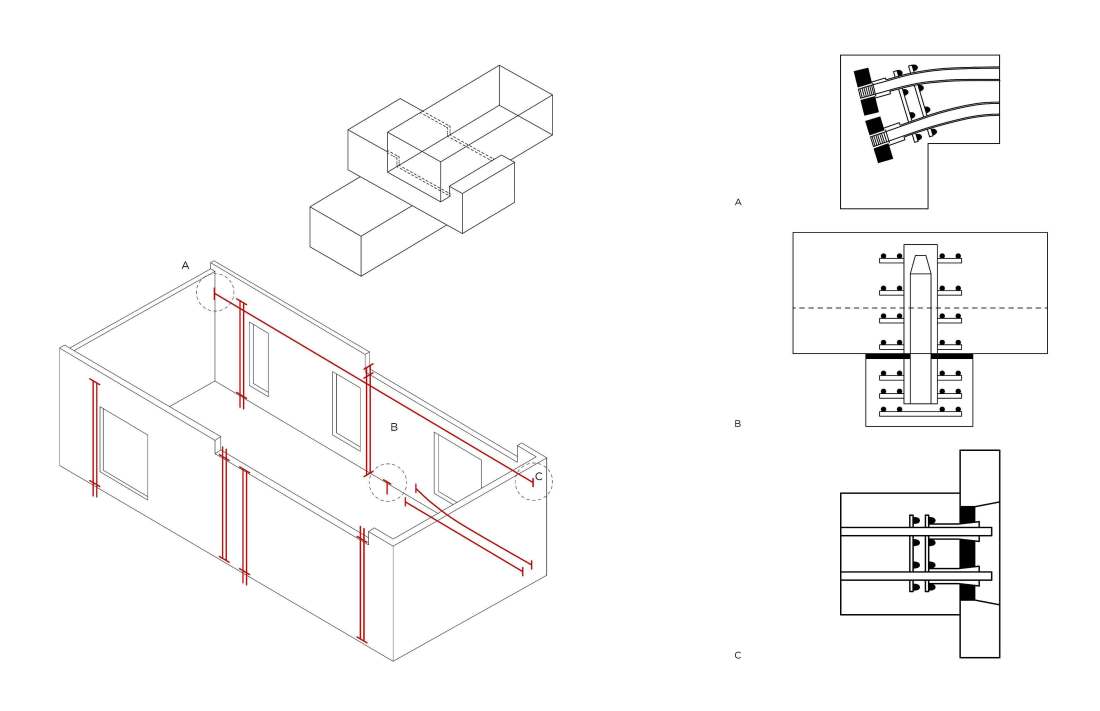 A

B

C

A

B

C